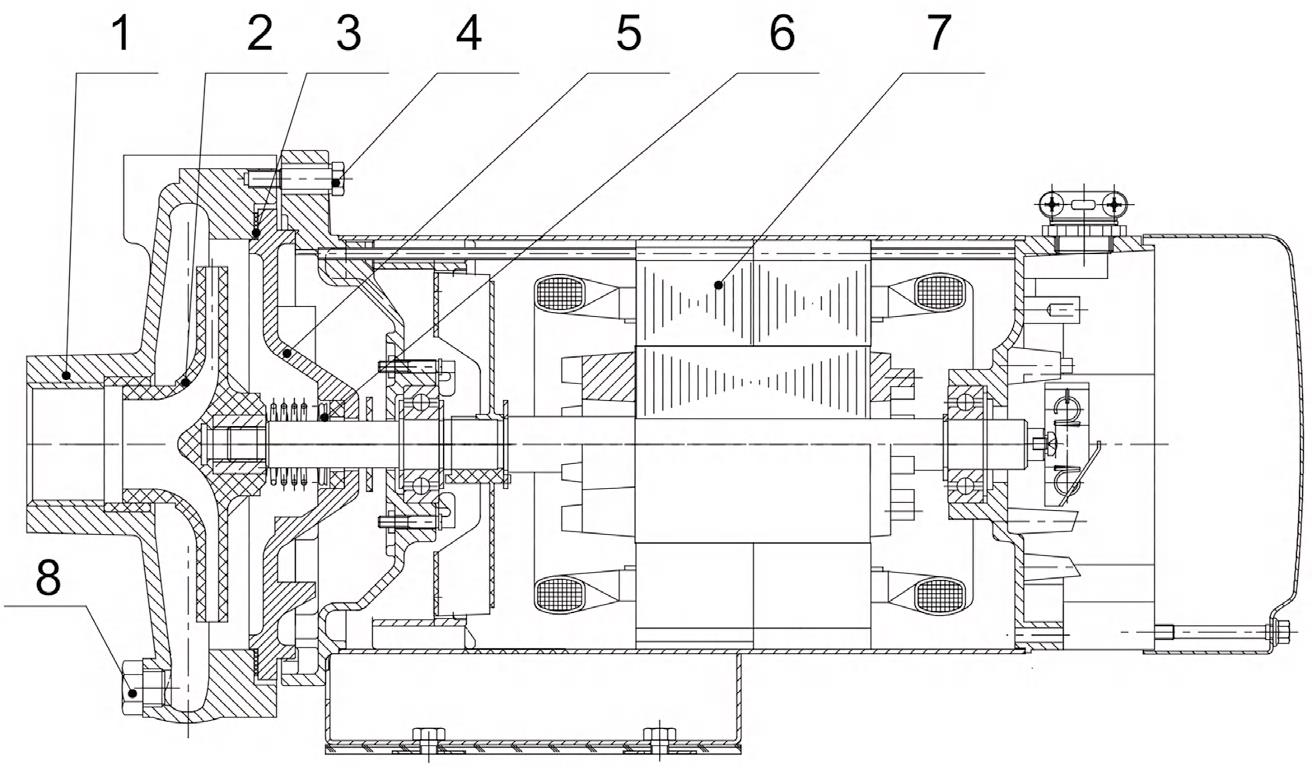 1 2 3 4 5 6 7

8